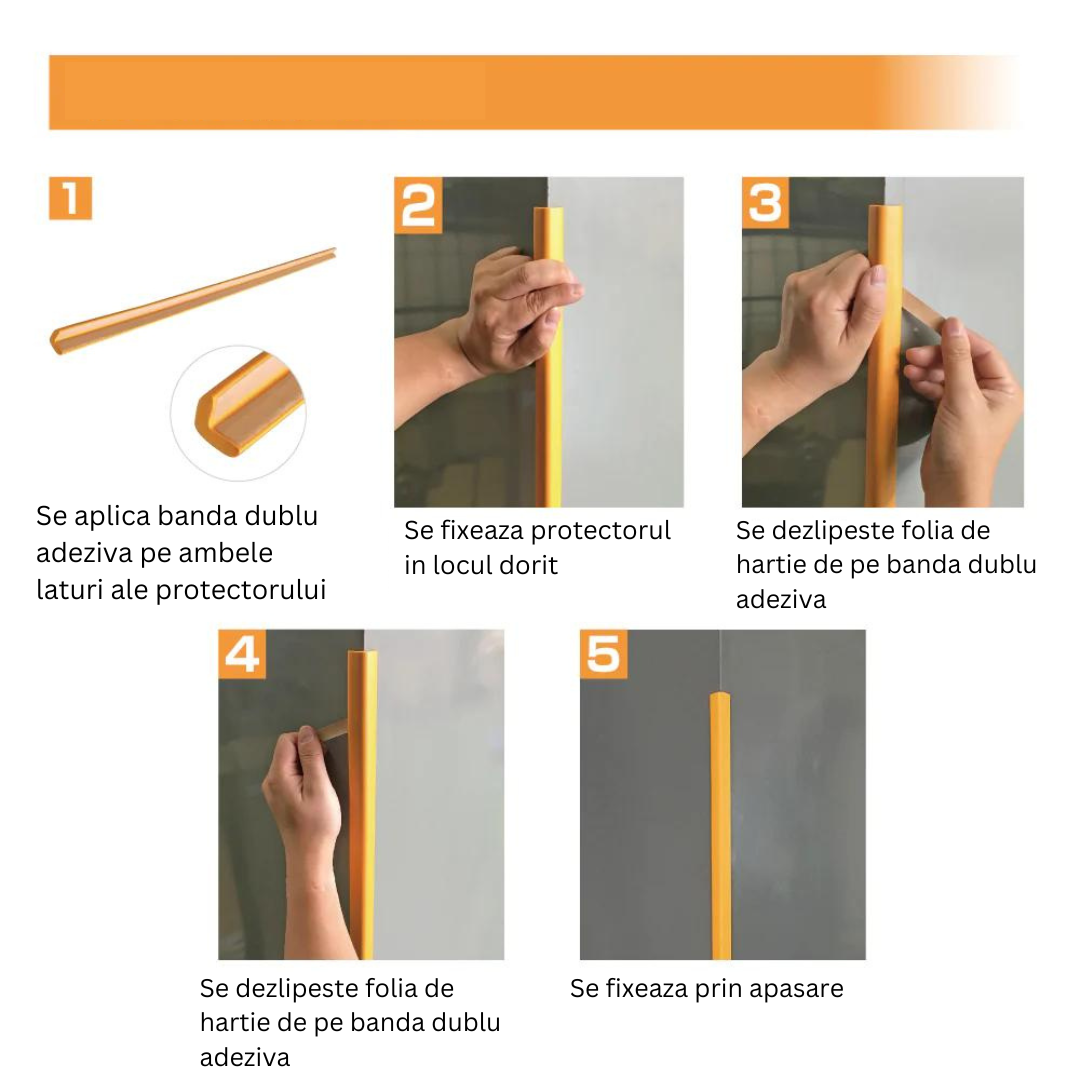 1

Se aplica banda dublu adeziva pe ambele laturi ale protectorului

2

Se fixeaza protectorul in locul dorit

3

Se dezlipeste folia de hartie de pe banda dublu adeziva

4

Se dezlipeste folia de hartie de pe banda dublu adeziva

5

Se fixeaza prin apasare