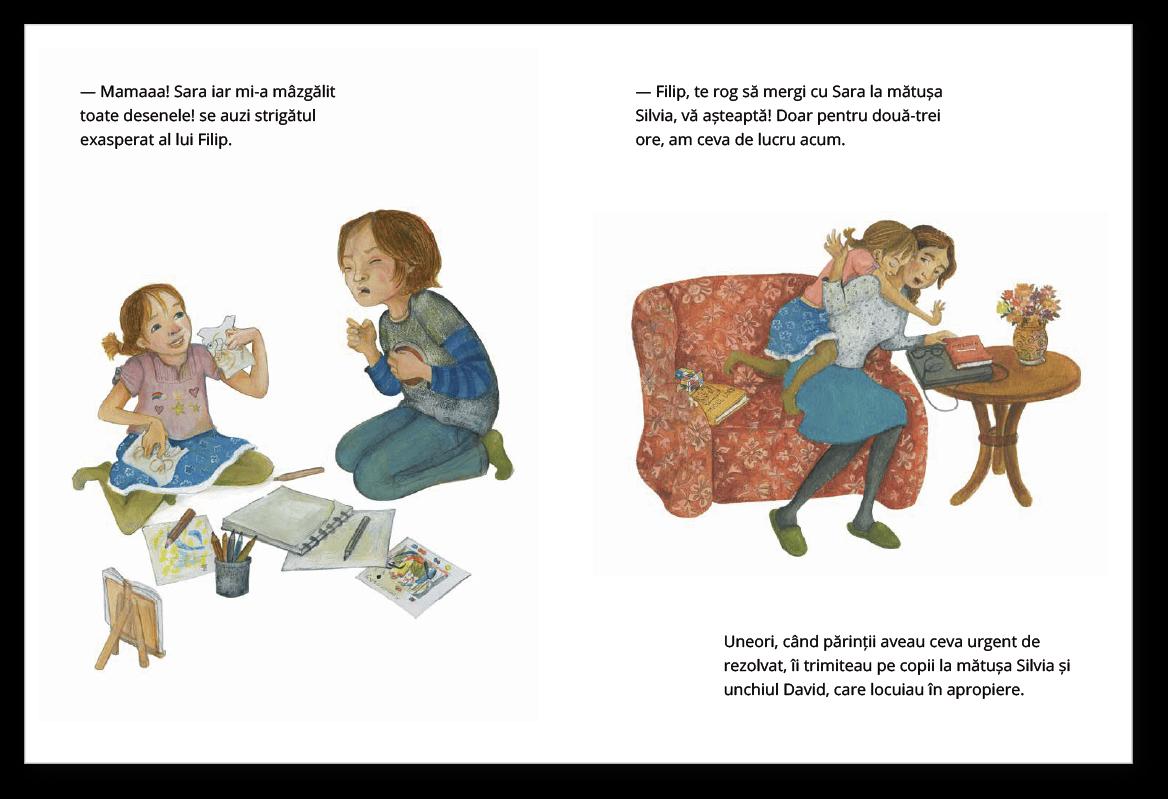 — Mamaaa! Sara iar mi-a mâzgălit toate desenele! se auzi strigătul exasperat al lui Filip.

— Filip, te rog să mergi cu Sara la mătușa Silvia, vă așteaptă! Doar pentru două-trei ore, am ceva de lucru acum.

Uneori, când părinții aveau ceva urgent de rezolvat, îi trimiteau pe copii la mătușa Silvia și unchiul David, care locuiau în apropiere.